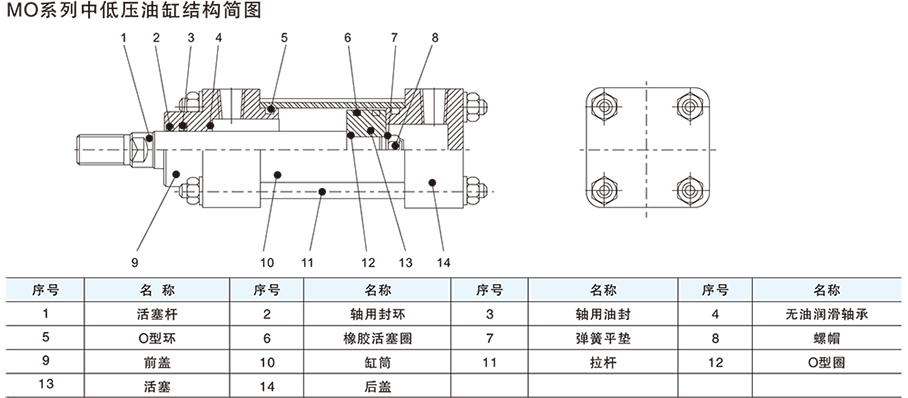 MO系列中低压油缸结构简图

1 2 3 4 5 6 7 8

9 10 11 12 13 14

| 序号 | 名 称 | 序号 | 名称 | 序号 | 名称 | 序号 | 名称 |
|---|---|---|---|---|---|---|---|
| 1 | 活塞杆 | 2 | 轴用封环 | 3 | 轴用油封 | 4 | 无油润滑轴承 |
| 5 | O型环 | 6 | 橡胶活塞圈 | 7 | 弹簧平垫 | 8 | 螺帽 |
| 9 | 前盖 | 10 | 缸筒 | 11 | 拉杆 | 12 | O型圈 |
| 13 | 活塞 | 14 | 后盖 | | | | |