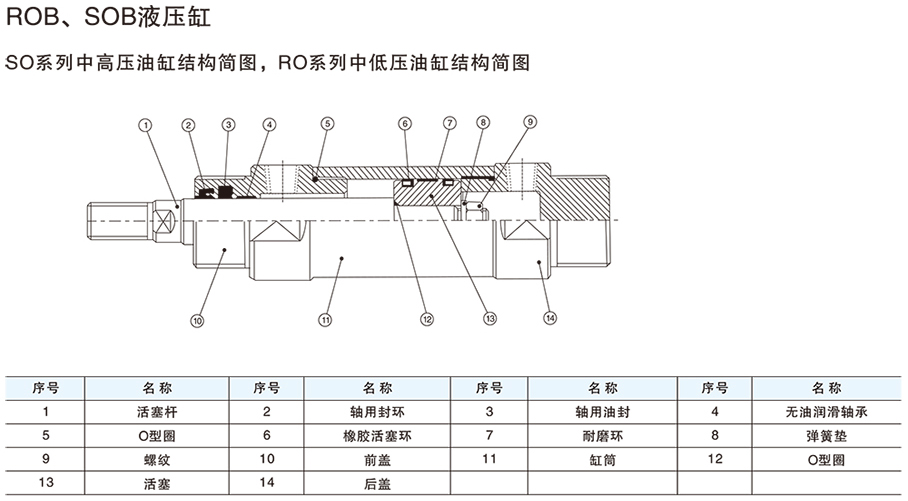 ROB、SOB液压缸

SO系列中高压油缸结构简图，RO系列中低压油缸结构简图

1 2 3 4 5 6 7 8 9

10 11 12 13 14

| 序号 | 名称 | 序号 | 名称 | 序号 | 名称 | 序号 | 名称 |
|---|---|---|---|---|---|---|---|
| 1 | 活塞杆 | 2 | 轴用封环 | 3 | 轴用油封 | 4 | 无油润滑轴承 |
| 5 | O型圈 | 6 | 橡胶活塞环 | 7 | 耐磨环 | 8 | 弹簧垫 |
| 9 | 螺纹 | 10 | 前盖 | 11 | 缸筒 | 12 | O型圈 |
| 13 | 活塞 | 14 | 后盖 | | | | |